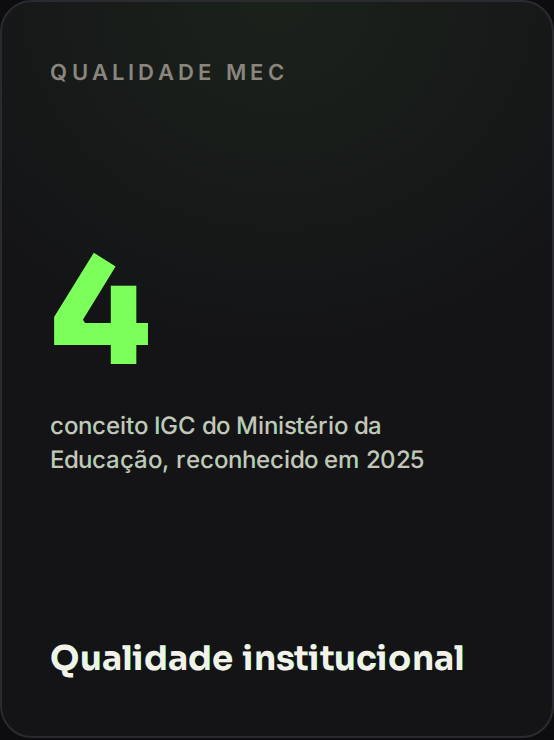 QUALIDADE MEC

4

conceito IGC do Ministério da Educação, reconhecido em 2025

Qualidade institucional